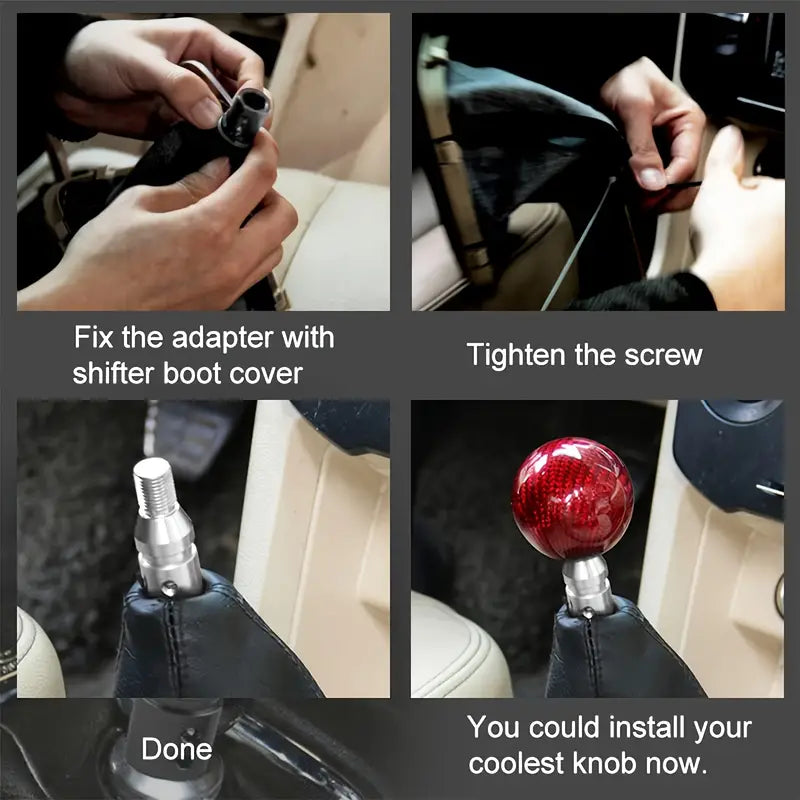 Fix the adapter with shifter boot cover

Tighten the screw

Done

You could install your coolest knob now.